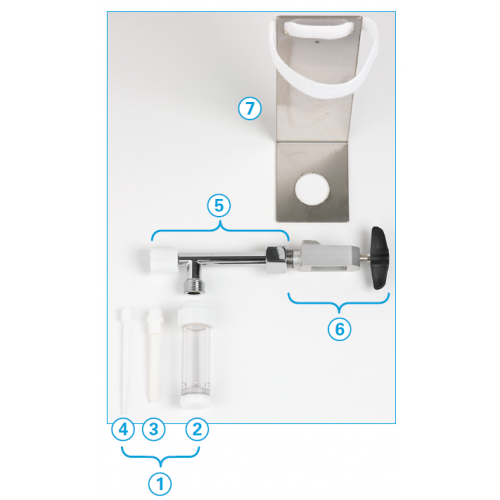 7
5
6
4 3 2
1